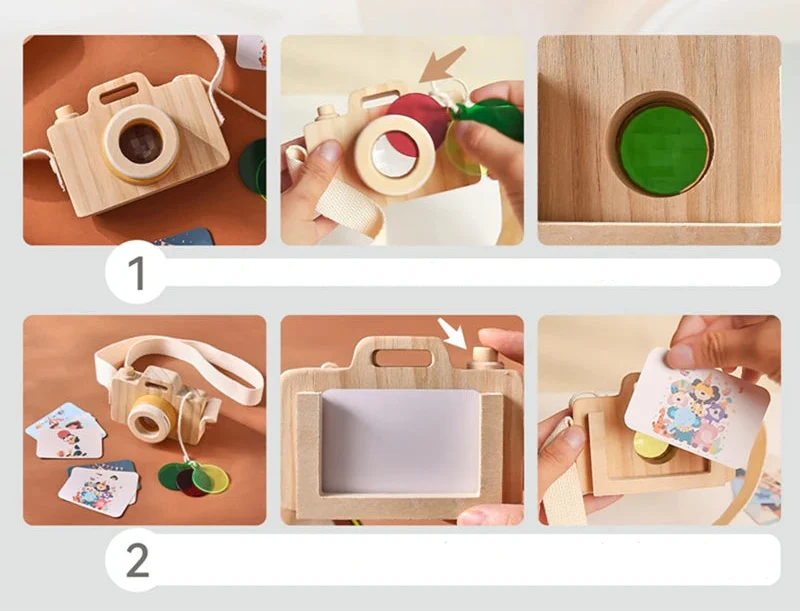 1

2