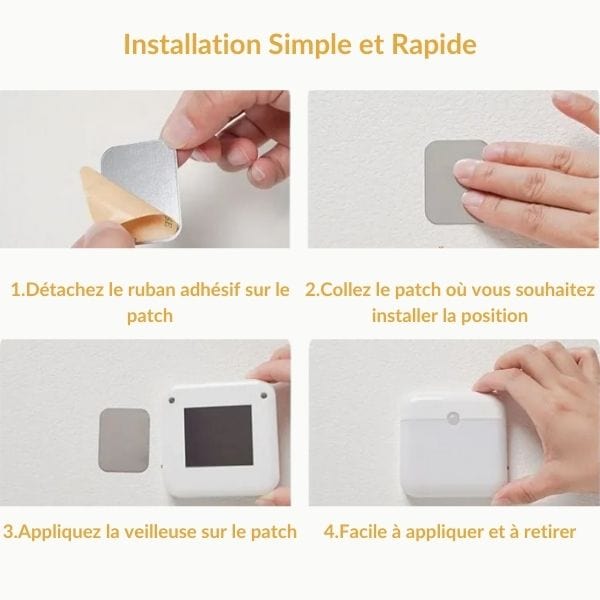 Installation Simple et Rapide

1.Détachez le ruban adhésif sur le patch

2.Collez le patch où vous souhaitez installer la position

3.Appliquez la veilleuse sur le patch

4.Facile à appliquer et à retirer