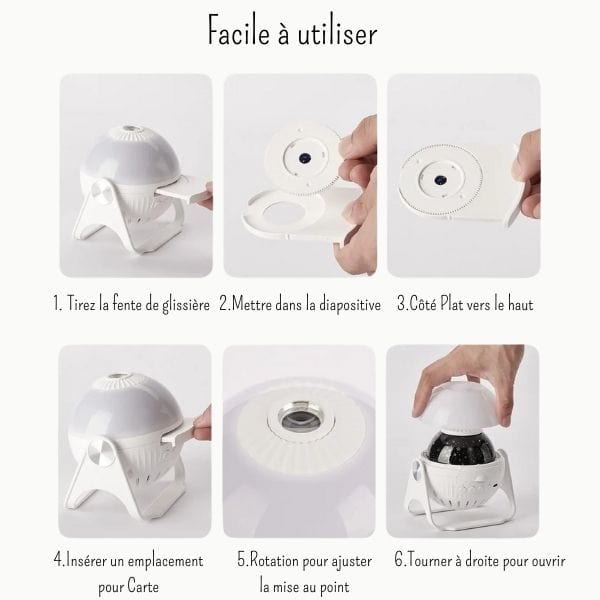 Facile à utiliser

1. Tirez la fente de glissière

2.Mettre dans la diapositive

3.Côté Plat vers le haut

4.Insérer un emplacement pour Carte

5.Rotation pour ajuster la mise au point

6.Tourner à droite pour ouvrir